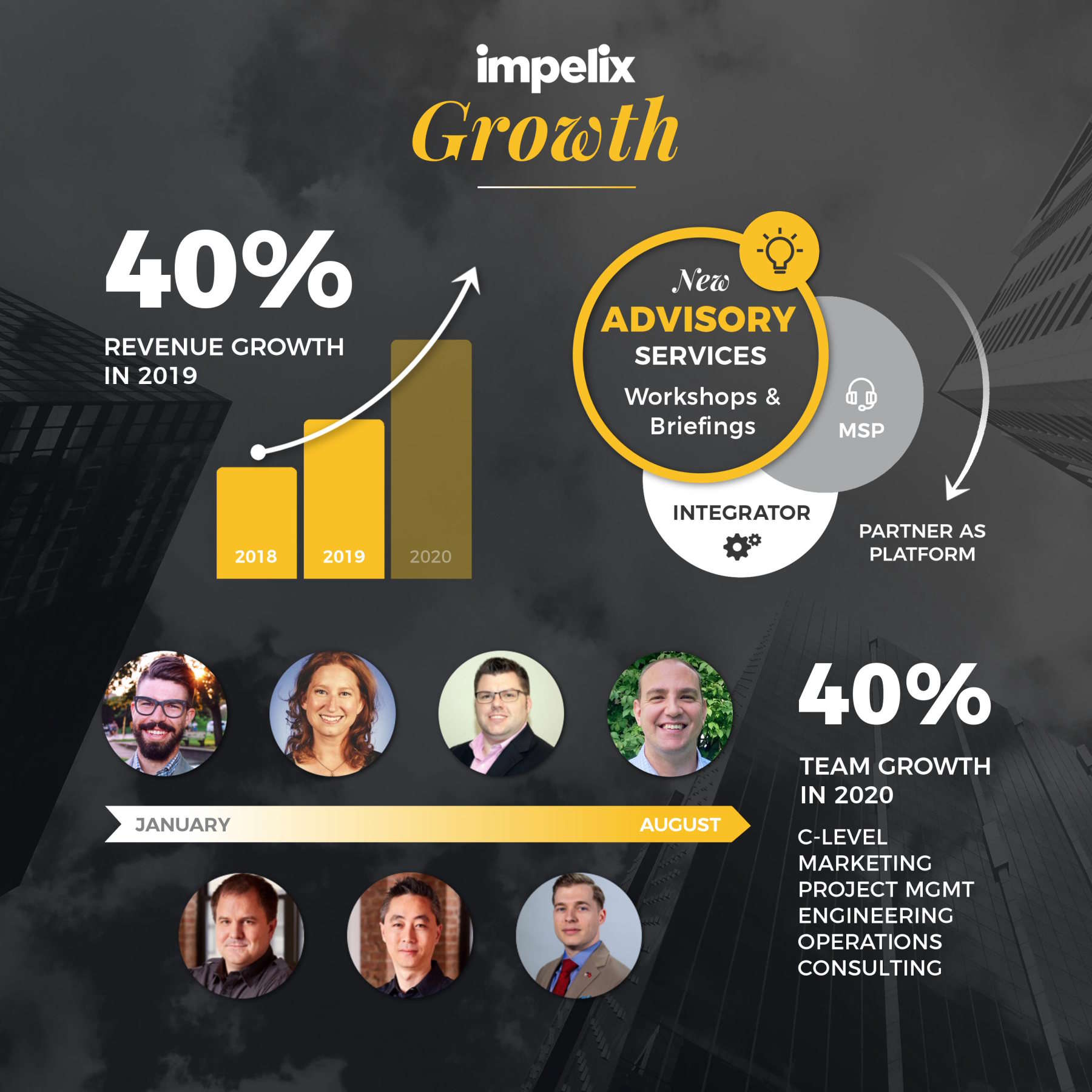 impelix
Growth

40%
REVENUE GROWTH IN 2019

2018
2019
2020

New
ADVISORY
SERVICES
Workshops & Briefings

MSP

INTEGRATOR

PARTNER AS PLATFORM

JANUARY
AUGUST

40%
TEAM GROWTH IN 2020

C-LEVEL
MARKETING
PROJECT MGMT
ENGINEERING
OPERATIONS
CONSULTING